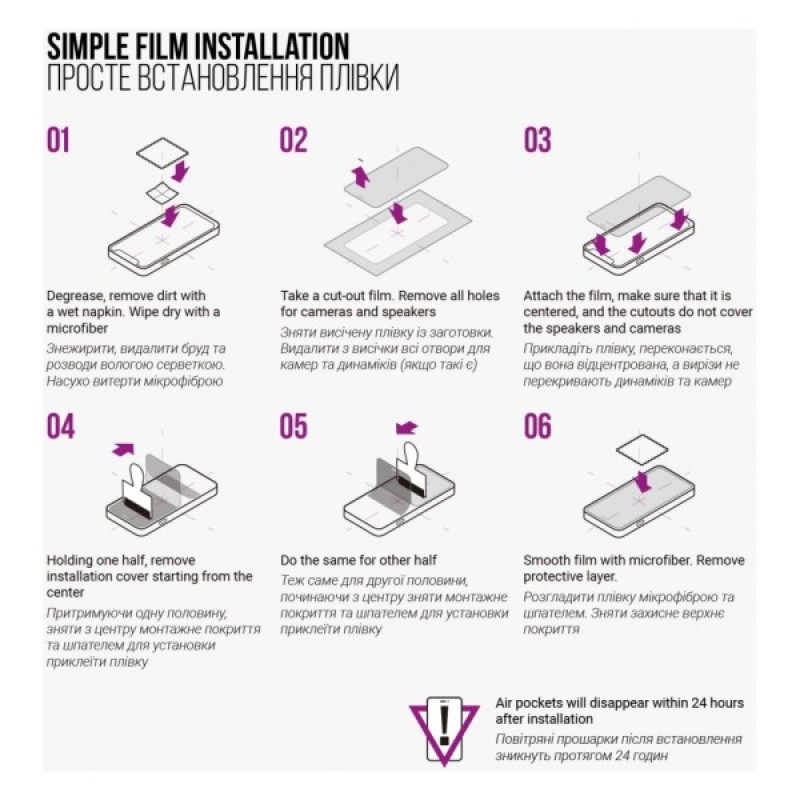 SIMPLE FILM INSTALLATION
ПРОСТЕ ВСТАНОВЛЕННЯ ПЛІВКИ

01

Degrease, remove dirt with a wet napkin. Wipe dry with a microfiber

Знежирити, видалити бруд та розводи вологою серветкою. Насухо витерти мікрофіброю

02

Take a cut-out film. Remove all holes for cameras and speakers

Зняти висічену плівку із заготовки. Видалити з висічки всі отвори для камер та динаміків (якщо такі є)

03

Attach the film, make sure that it is centered, and the cutouts do not cover the speakers and cameras

Прикладіть плівку, переконається, що вона відцентрована, а вирізи не перекривають динаміків та камер

04

Holding one half, remove installation cover starting from the center

Притримуючи одну половину, зняти з центру монтажне покриття та шпателем для установки приклеїти плівку

05

Do the same for other half

Теж саме для другої половини, починаючи з центру зняти монтажне покриття та шпателем для установки приклеїти плівку

06

Smooth film with microfiber. Remove protective layer.

Розгладити плівку мікрофіброю та шпателем. Зняти захисне верхнє покриття

Air pockets will disappear within 24 hours after installation

Повітряні прошарки після встановлення зникнуть протягом 24 годин